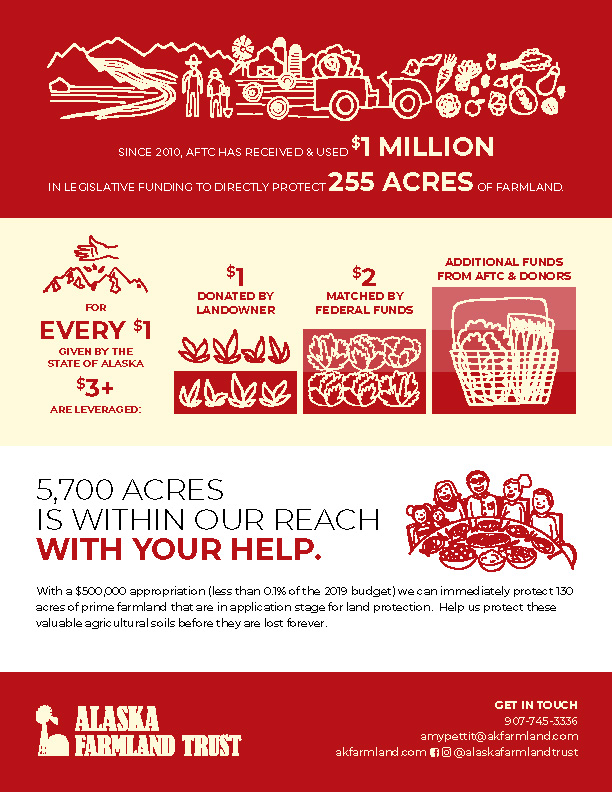 SINCE 2010, AFTC HAS RECEIVED & USED $1 MILLION IN LEGISLATIVE FUNDING TO DIRECTLY PROTECT 255 ACRES OF FARMLAND.

FOR EVERY $1 GIVEN BY THE STATE OF ALASKA $3+ ARE LEVERAGED:

$1 DONATED BY LANDOWNER

$2 MATCHED BY FEDERAL FUNDS

ADDITIONAL FUNDS FROM AFTC & DONORS

5,700 ACRES IS WITHIN OUR REACH WITH YOUR HELP.

With a $500,000 appropriation (less than 0.1% of the 2019 budget) we can immediately protect 130 acres of prime farmland that are in application stage for land protection. Help us protect these valuable agricultural soils before they are lost forever.

ALASKA FARMLAND TRUST

GET IN TOUCH
907-745-3336
amypettit@akfarmland.com
akfarmland.com @alaskafarmlandtrust